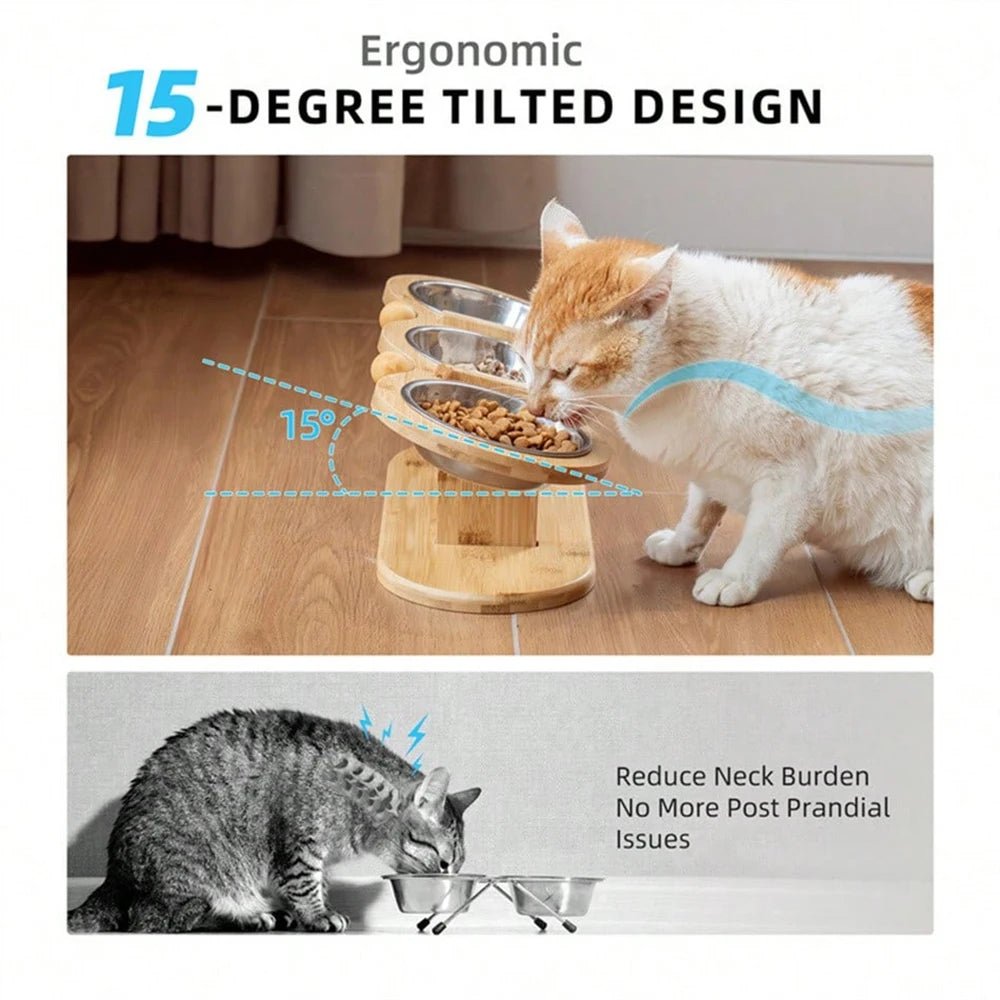 Ergonomic
15-DEGREE TILTED DESIGN

15°

Reduce Neck Burden
No More Post Prandial Issues