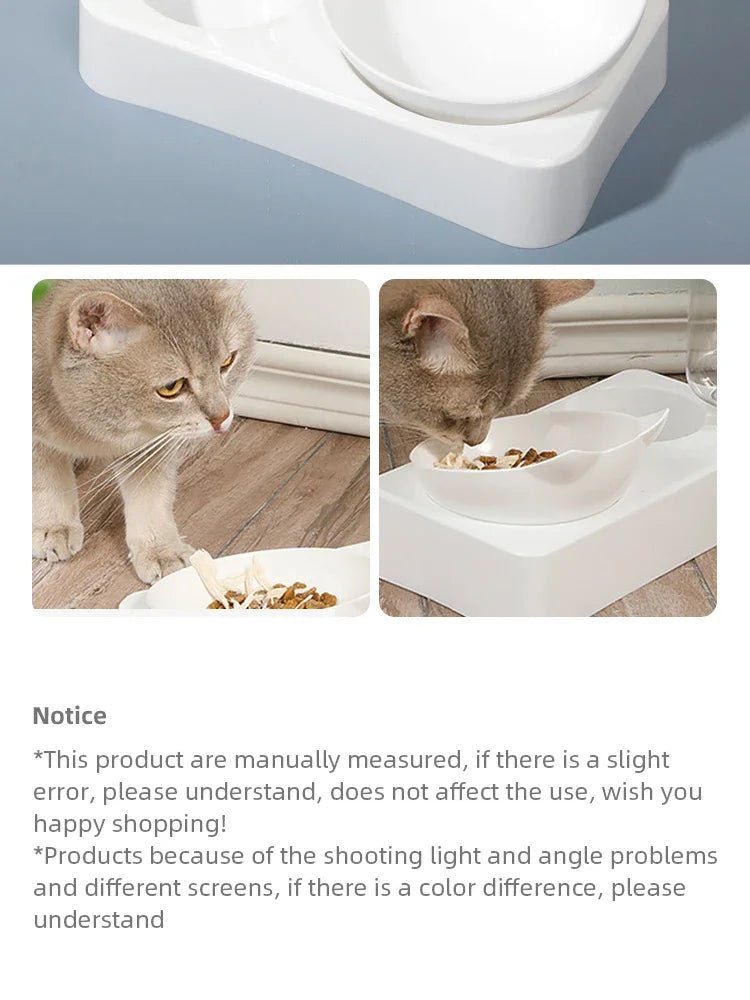 Notice

*This product are manually measured, if there is a slight error, please understand, does not affect the use, wish you happy shopping!
*Products because of the shooting light and angle problems and different screens, if there is a color difference, please understand