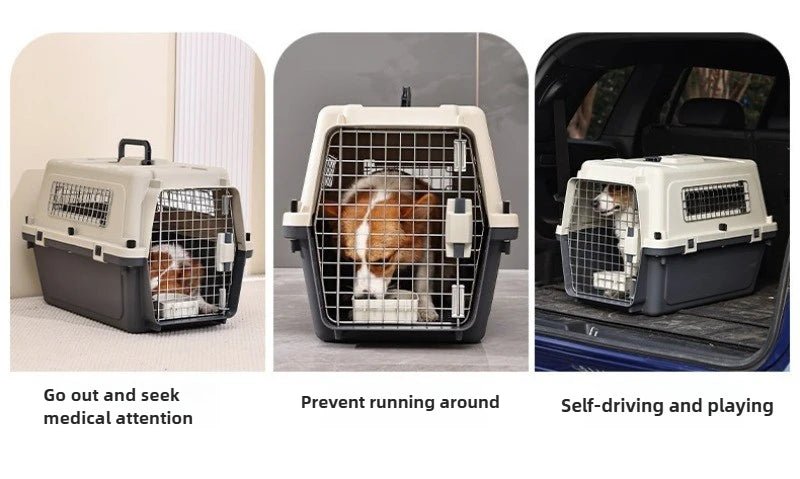 Go out and seek medical attention

Prevent running around

Self-driving and playing