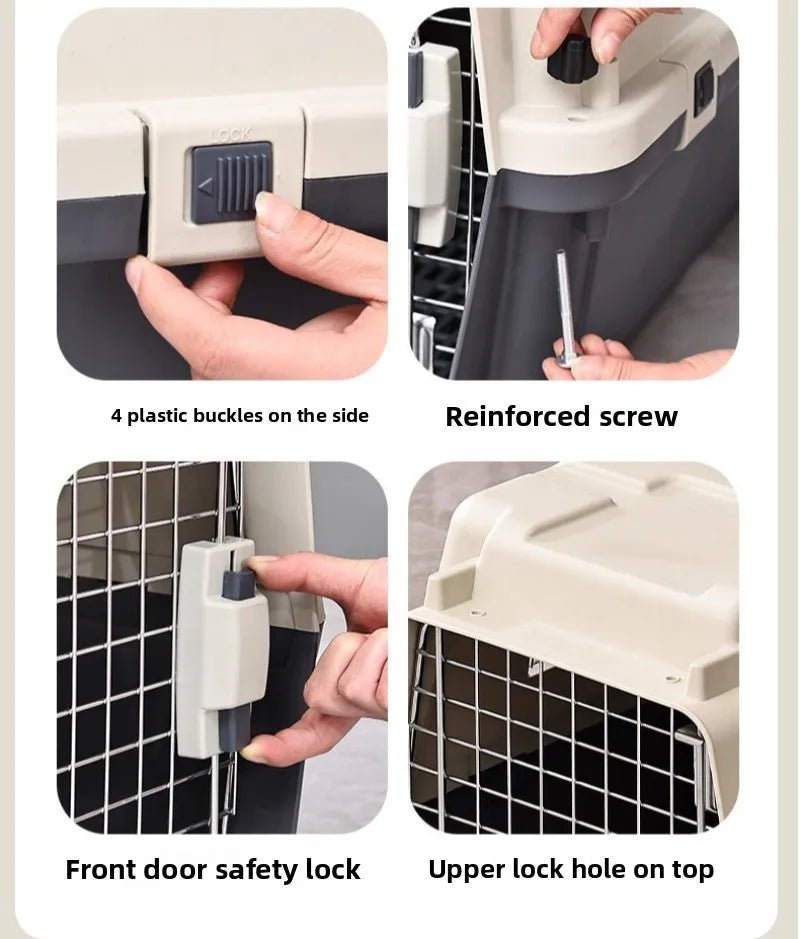 LOCK

4 plastic buckles on the side

Reinforced screw

Front door safety lock

Upper lock hole on top