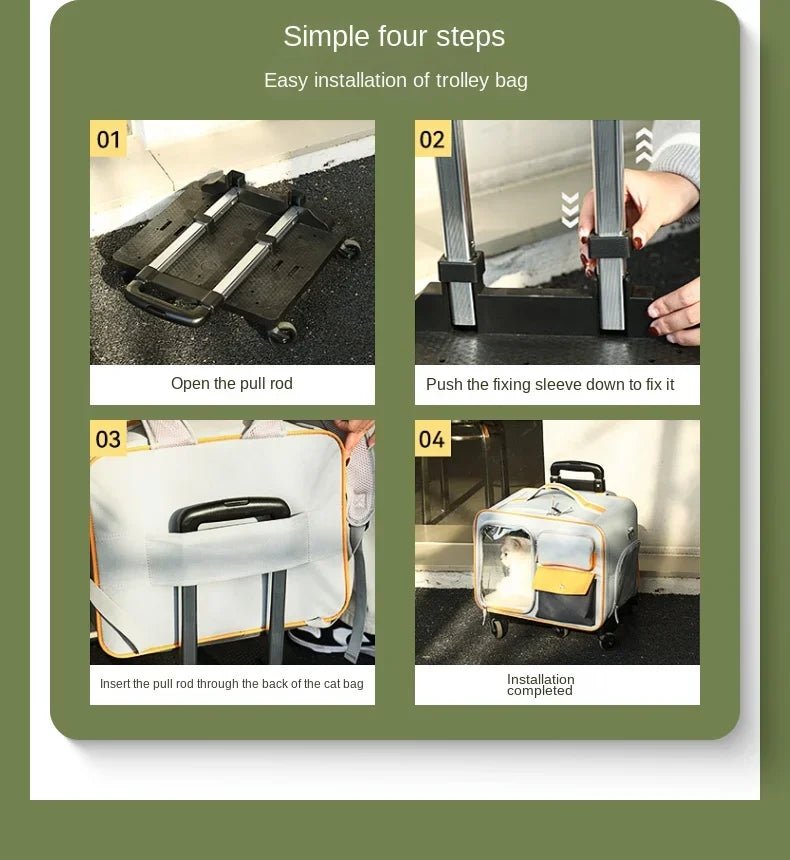 Simple four steps

Easy installation of trolley bag

01

Open the pull rod

02

Push the fixing sleeve down to fix it

03

Insert the pull rod through the back of the cat bag

04

Installation completed