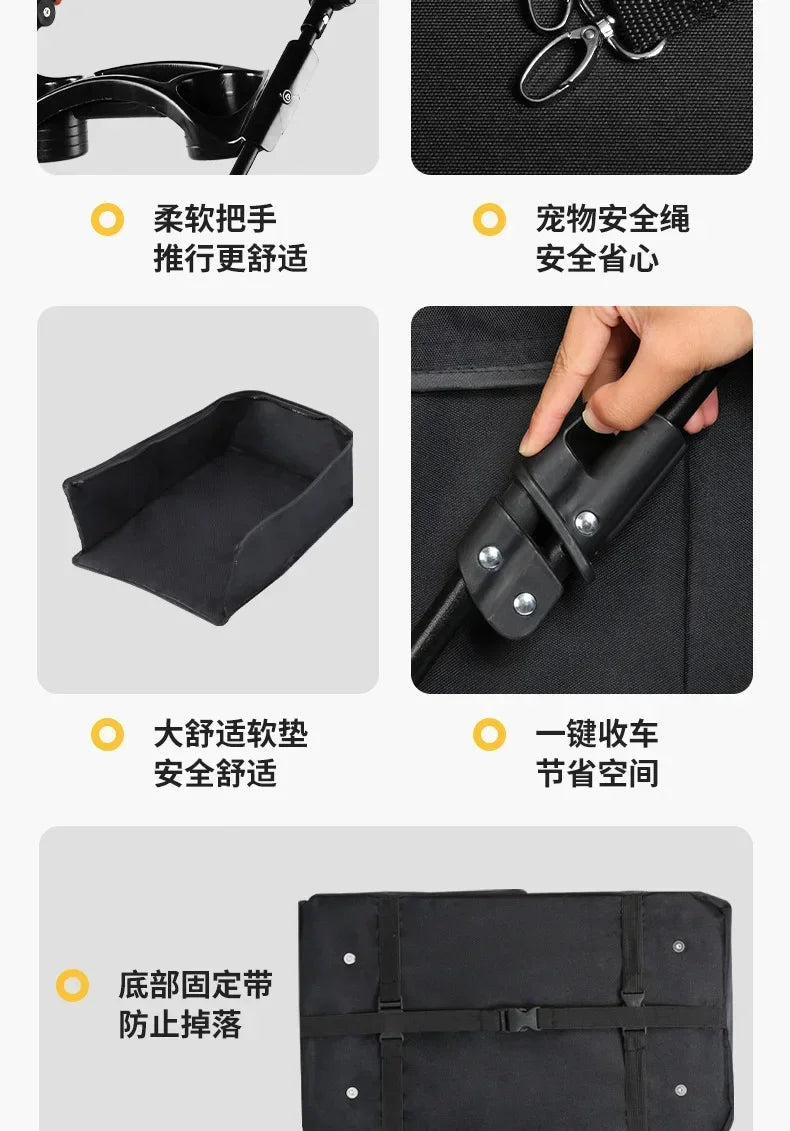 柔软把手
推行更舒适

宠物安全绳
安全省心

大舒适软垫
安全舒适

一键收车
节省空间

底部固定带
防止掉落