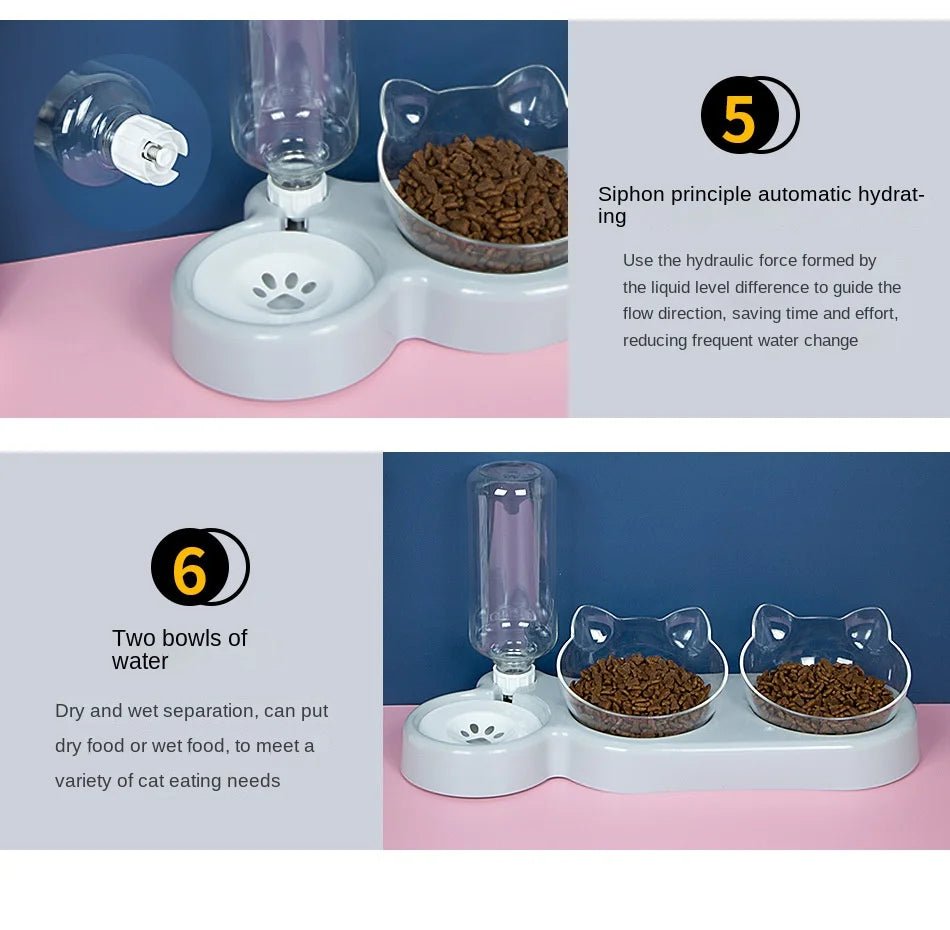 5

Siphon principle automatic hydrating

Use the hydraulic force formed by the liquid level difference to guide the flow direction, saving time and effort, reducing frequent water change

6

Two bowls of water

Dry and wet separation, can put dry food or wet food, to meet a variety of cat eating needs