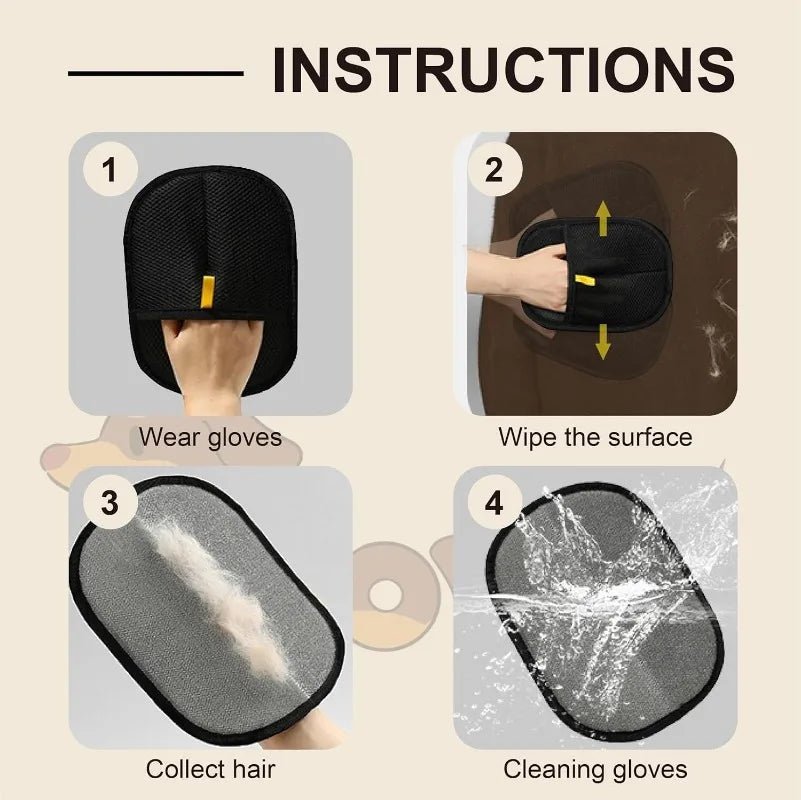 INSTRUCTIONS

1

Wear gloves

2

Wipe the surface

3

Collect hair

4

Cleaning gloves