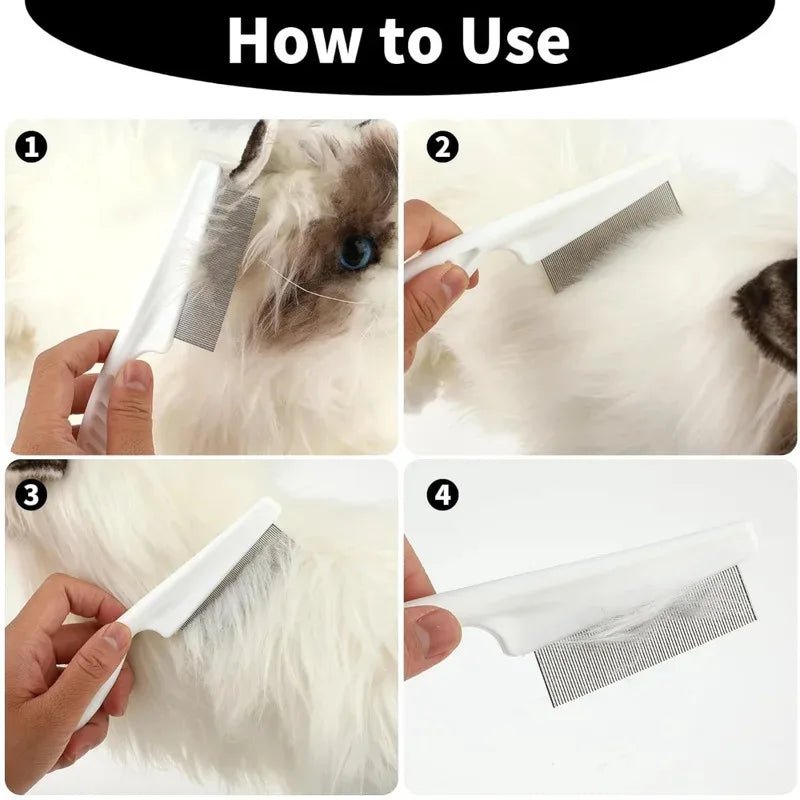 How to Use

1

2

3

4