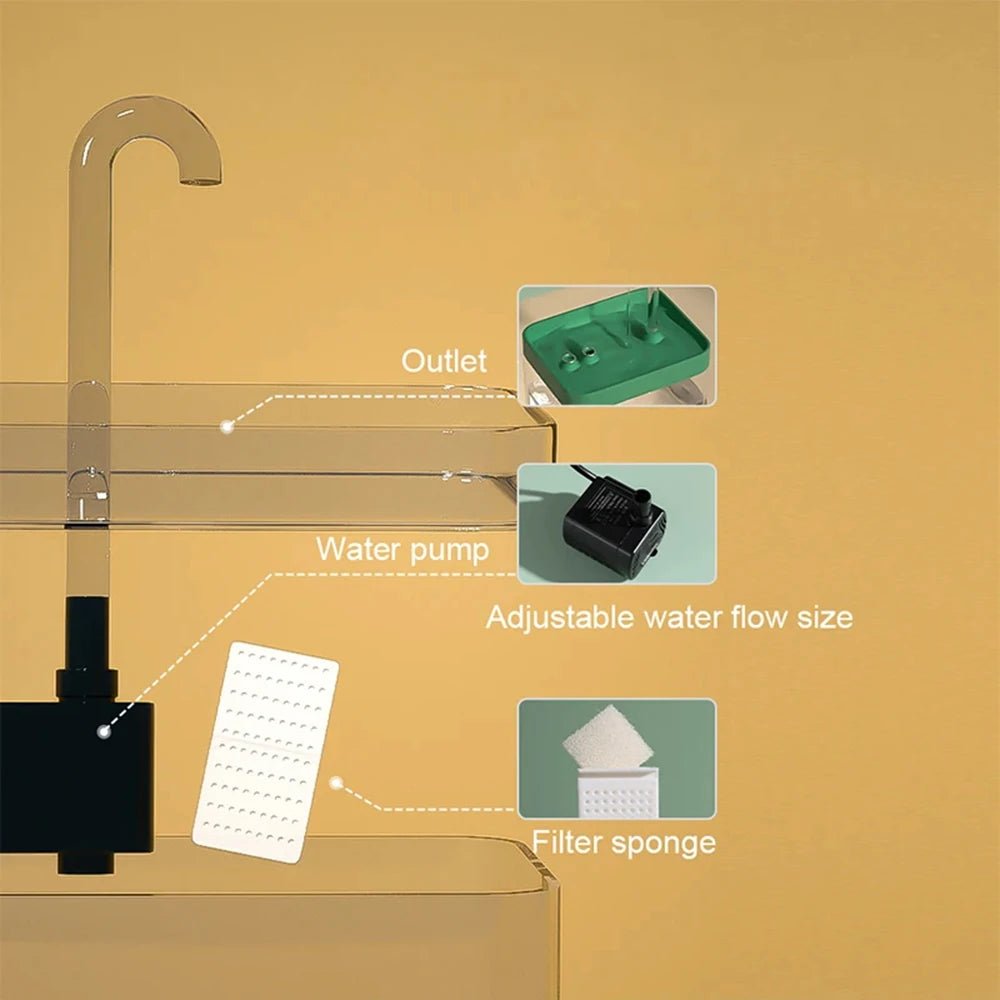 Outlet

Water pump

Adjustable water flow size

Filter sponge