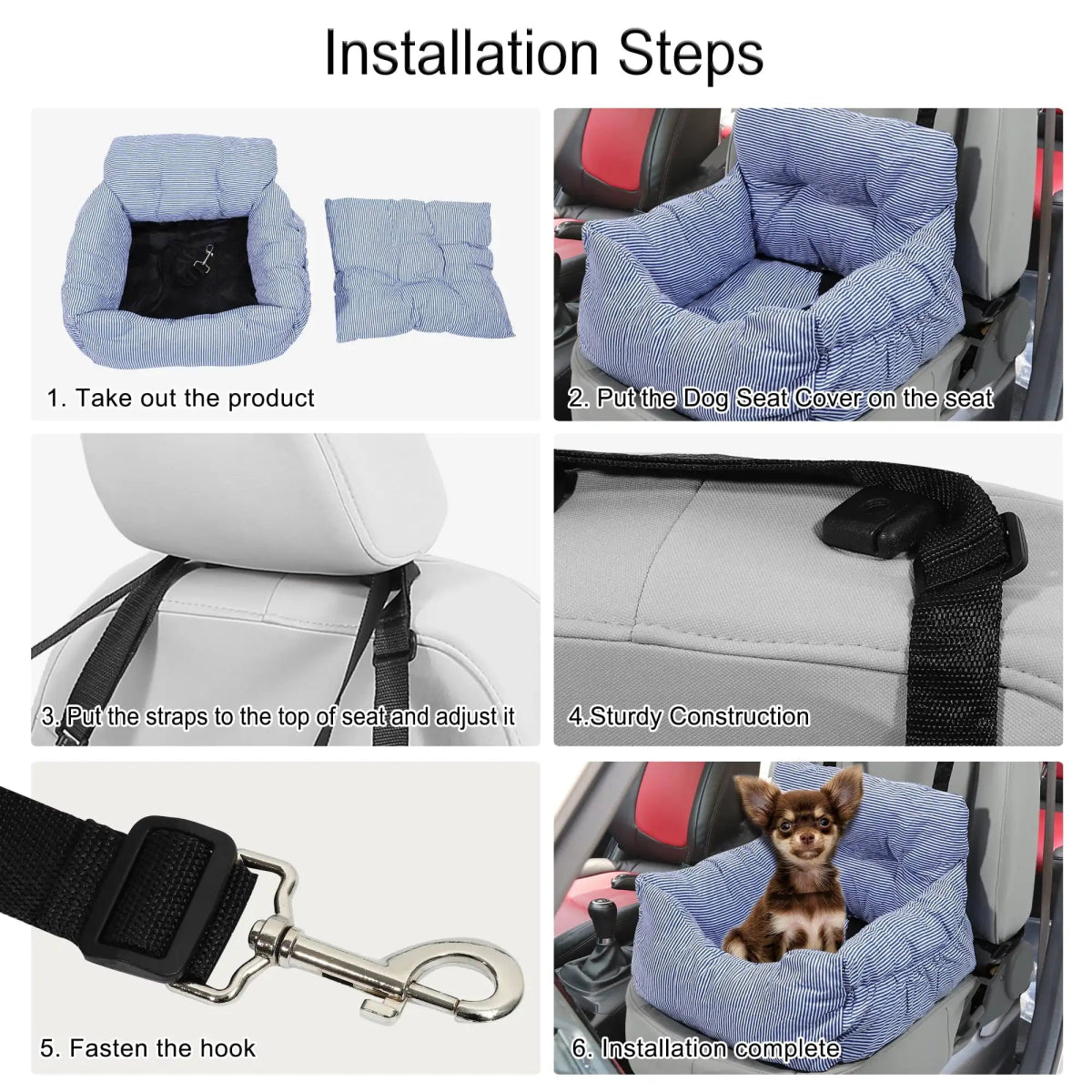 Installation Steps

1. Take out the product

2. Put the Dog Seat Cover on the seat

3. Put the straps to the top of seat and adjust it

4.Sturdy Construction

5. Fasten the hook

6. Installation complete